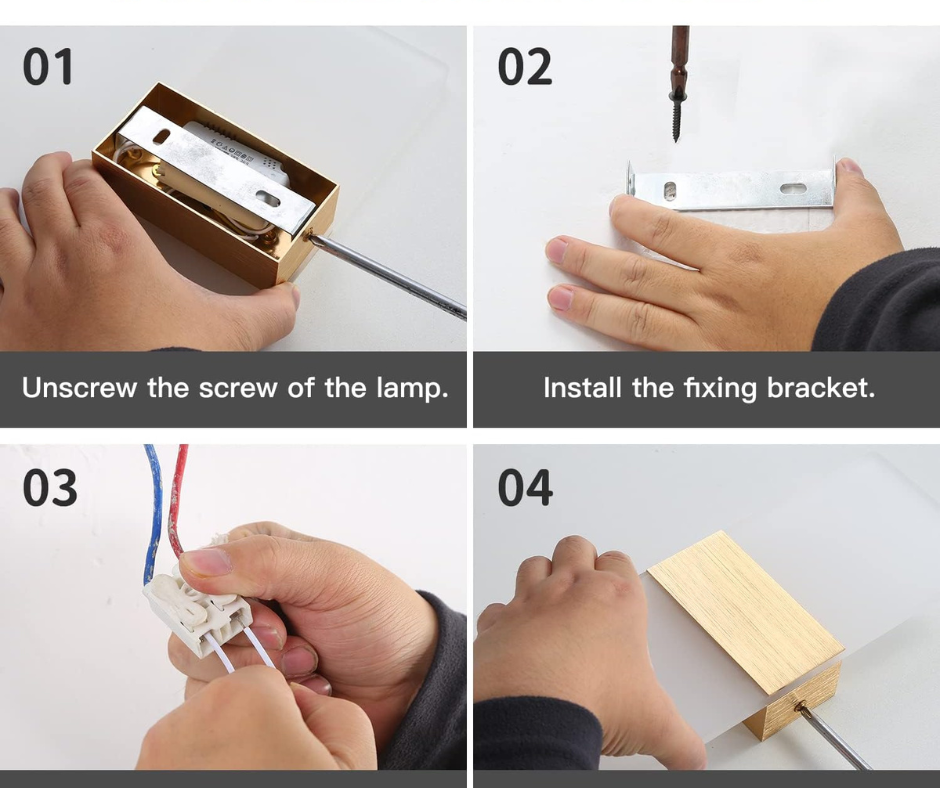 01

Unscrew the screw of the lamp.

02

Install the fixing bracket.

03

04